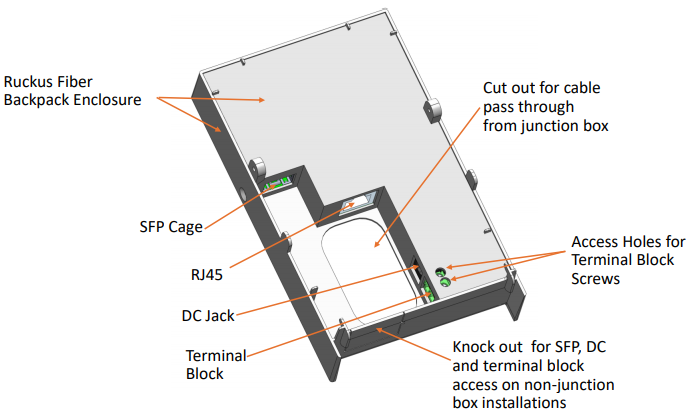 Ruckus Fiber Backpack Enclosure

Cut out for cable pass through from junction box

SFP Cage

RJ45

Access Holes for Terminal Block Screws

DC Jack

Terminal Block

Knock out for SFP, DC and terminal block access on non-junction box installations