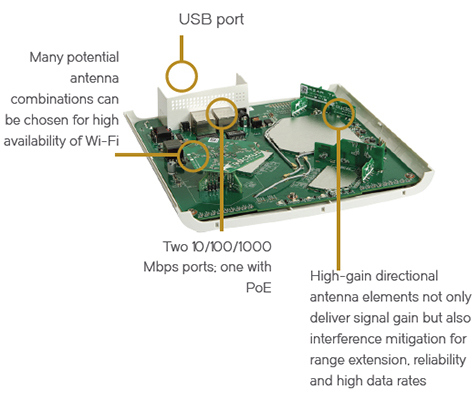 USB port

Many potential antenna combinations can be chosen for high availability of Wi-Fi

Two 10/100/1000 Mbps ports; one with PoE

High-gain directional antenna elements not only deliver signal gain but also interference mitigation for range extension, reliability and high data rates